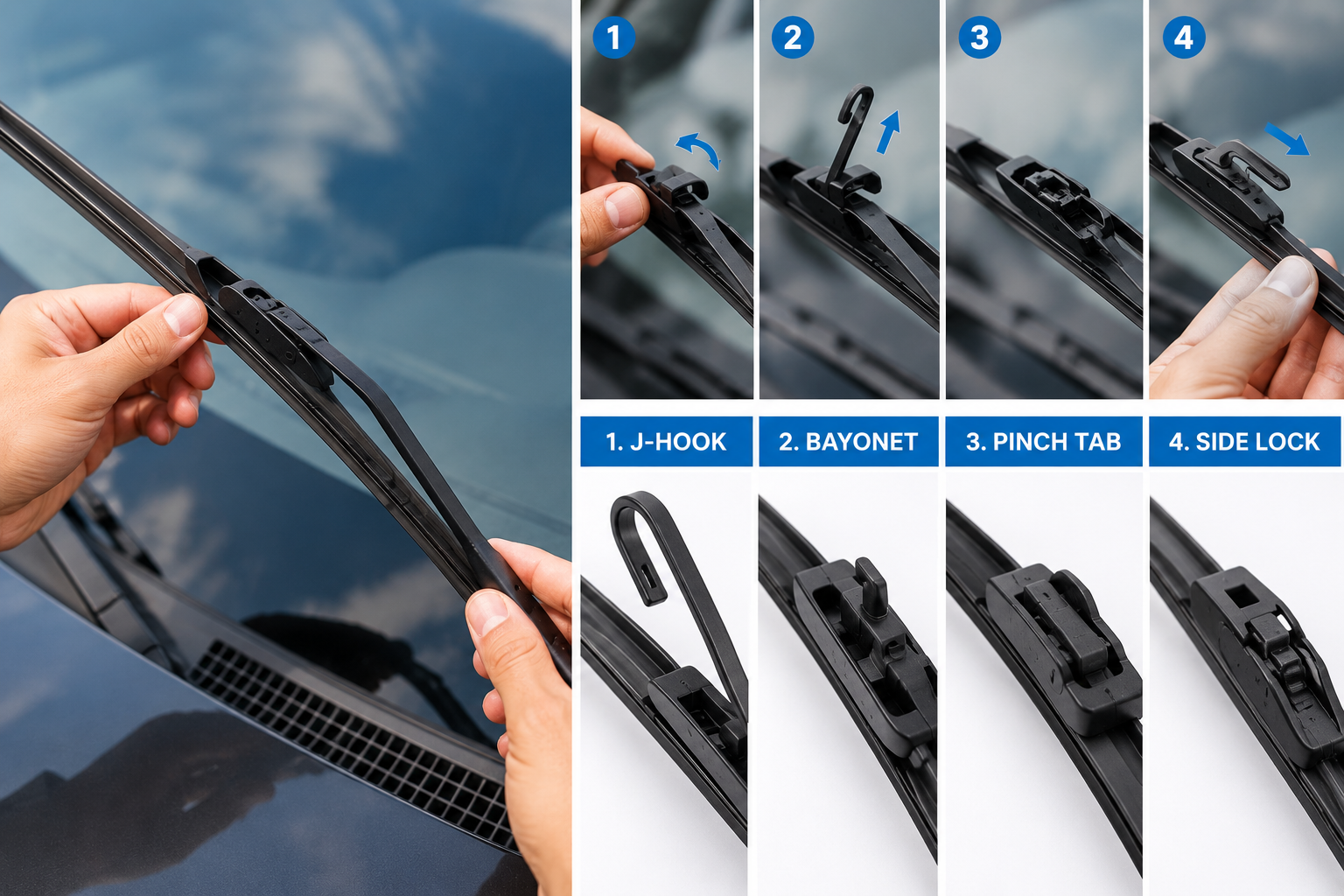 1

2

3

4

1. J-HOOK

2. BAYONET

3. PINCH TAB

4. SIDE LOCK